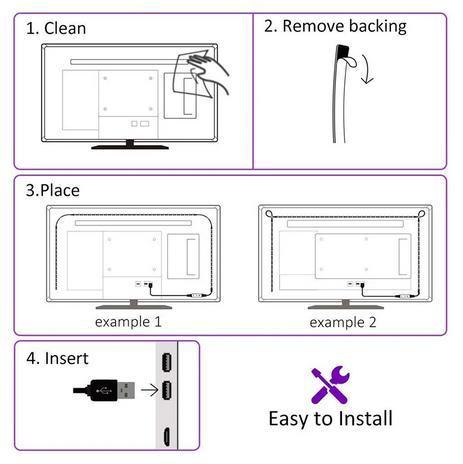 1. Clean

2. Remove backing

3.Place

example 1

example 2

4. Insert

Easy to Install